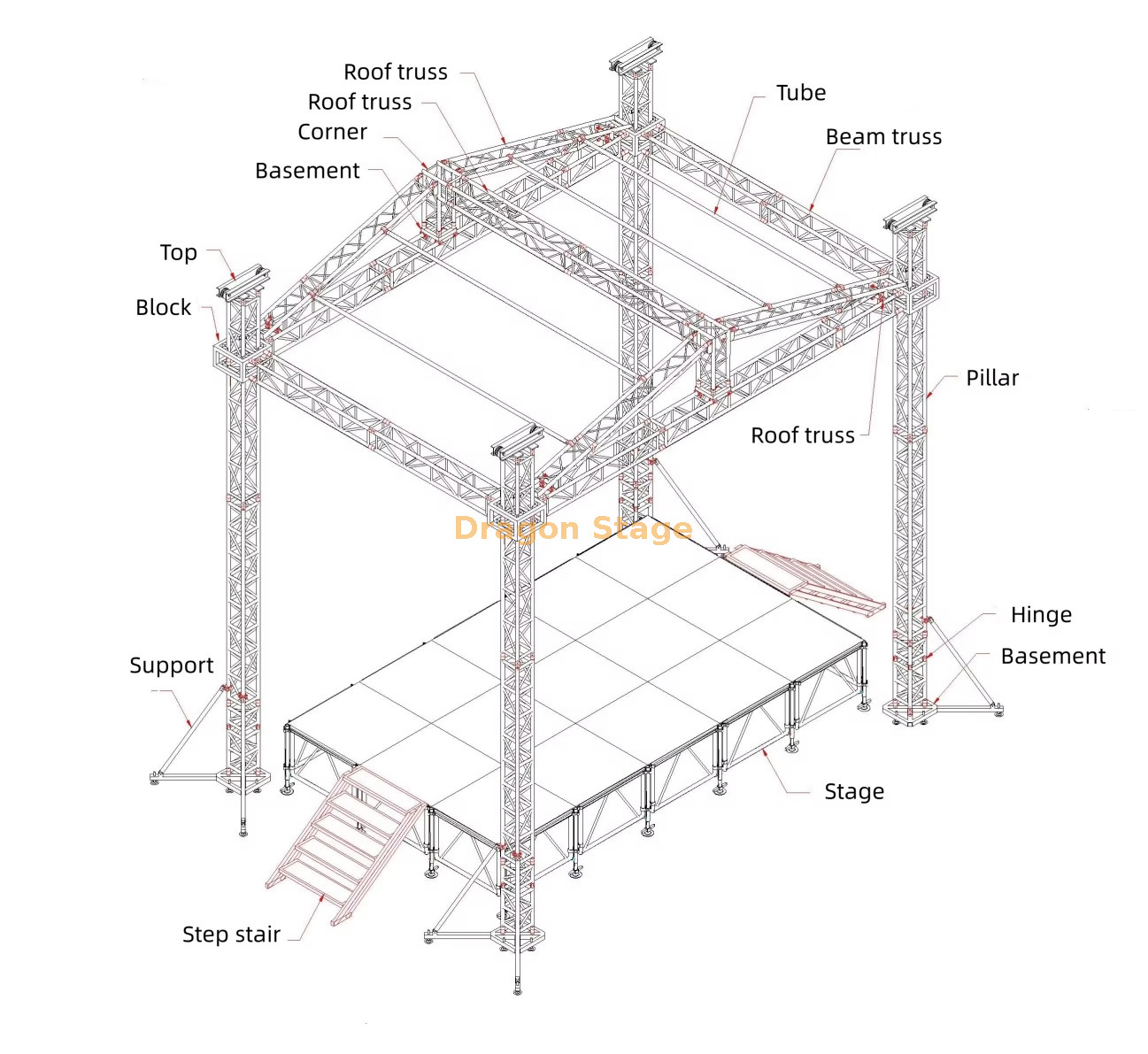 Roof truss
Roof truss
Corner
Basement
Tube
Beam truss
Top
Block
Pillar
Roof truss
Dragon Stage
Hinge
Basement
Support
Stage
Step stair