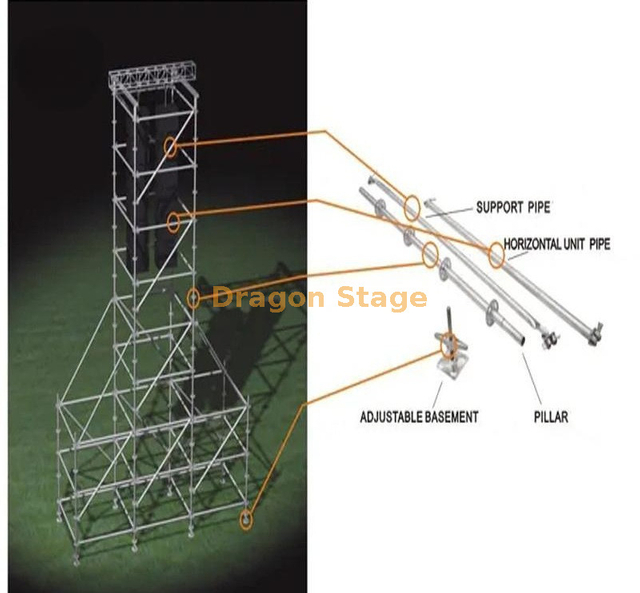 SUPPORT PIPE

HORIZONTAL UNIT PIPE

Dragon Stage

ADJUSTABLE BASEMENT

PILLAR