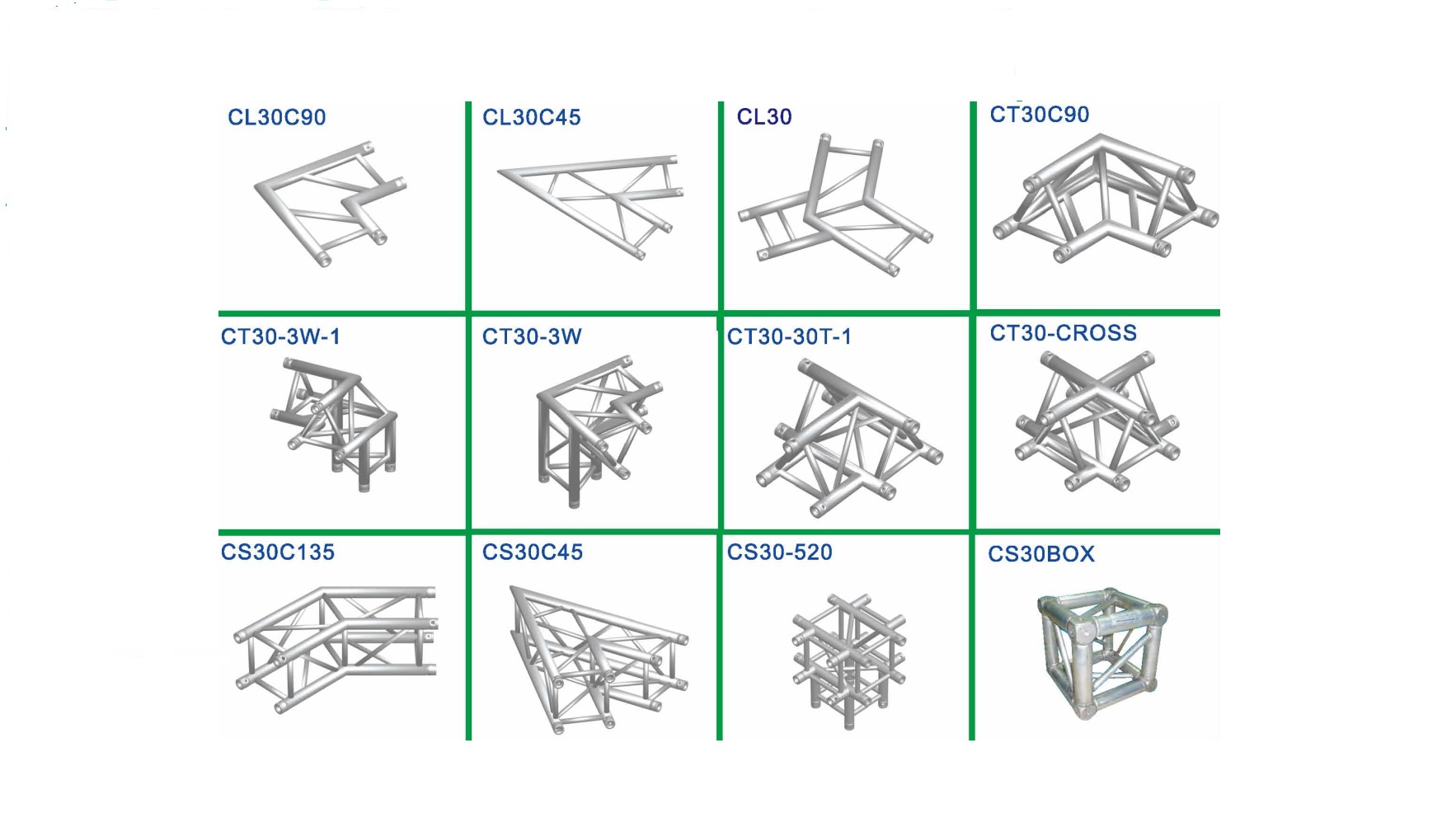 CL30C90

CL30C45

CL30

CT30C90

CT30-3W-1

CT30-3W

CT30-30T-1

CT30-CROSS

CS30C135

CS30C45

CS30-520

CS30BOX